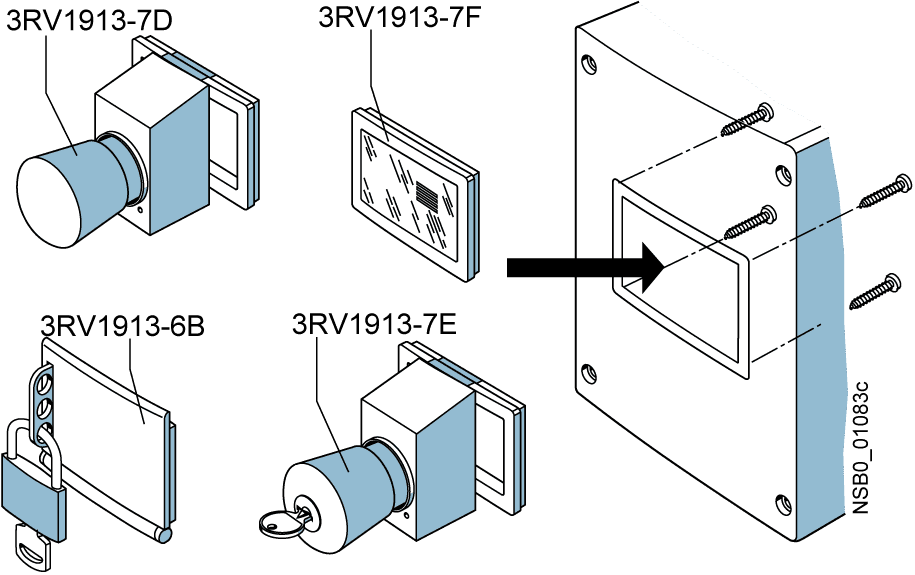 3RV1913-7D

3RV1913-7F

3RV1913-6B

3RV1913-7E

NSB0_01083c